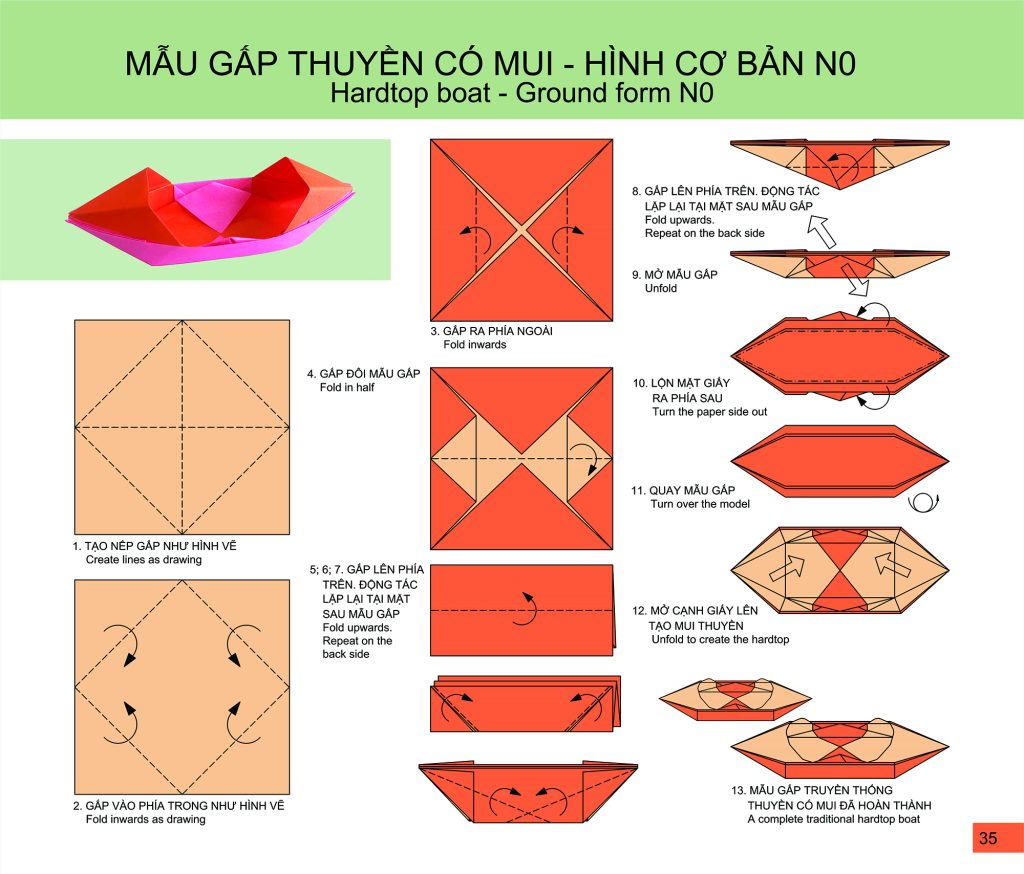 MẪU GẤP THUYỀN CÓ MUI - HÌNH CƠ BẢN N0
Hardtop boat - Ground form N0

1. TẠO NẾP GẤP NHƯ HÌNH VẼ
Create lines as drawing

2. GẤP VÀO PHÍA TRONG NHƯ HÌNH VẼ
Fold inwards as drawing

3. GẤP RA PHÍA NGOÀI
Fold inwards

4. GẤP ĐÔI MẪU GẤP
Fold in half

5; 6; 7. GẤP LÊN PHÍA TRÊN. ĐỘNG TÁC LẶP LẠI TẠI MẶT SAU MẪU GẤP
Fold upwards. Repeat on the back side

8. GẤP LÊN PHÍA TRÊN. ĐỘNG TÁC LẶP LẠI TẠI MẶT SAU MẪU GẤP
Fold upwards.
Repeat on the back side

9. MỞ MẪU GẤP
Unfold

10. LỘN MẶT GIẤY RA PHÍA SAU
Turn the paper side out

11. QUAY MẪU GẤP
Turn over the model

12. MỞ CẠNH GIẤY LÊN TẠO MUI THUYỀN
Unfold to create the hardtop

13. MẪU GẤP TRUYỀN THỐNG THUYỀN CÓ MUI ĐÃ HOÀN THÀNH
A complete traditional hardtop boat

35